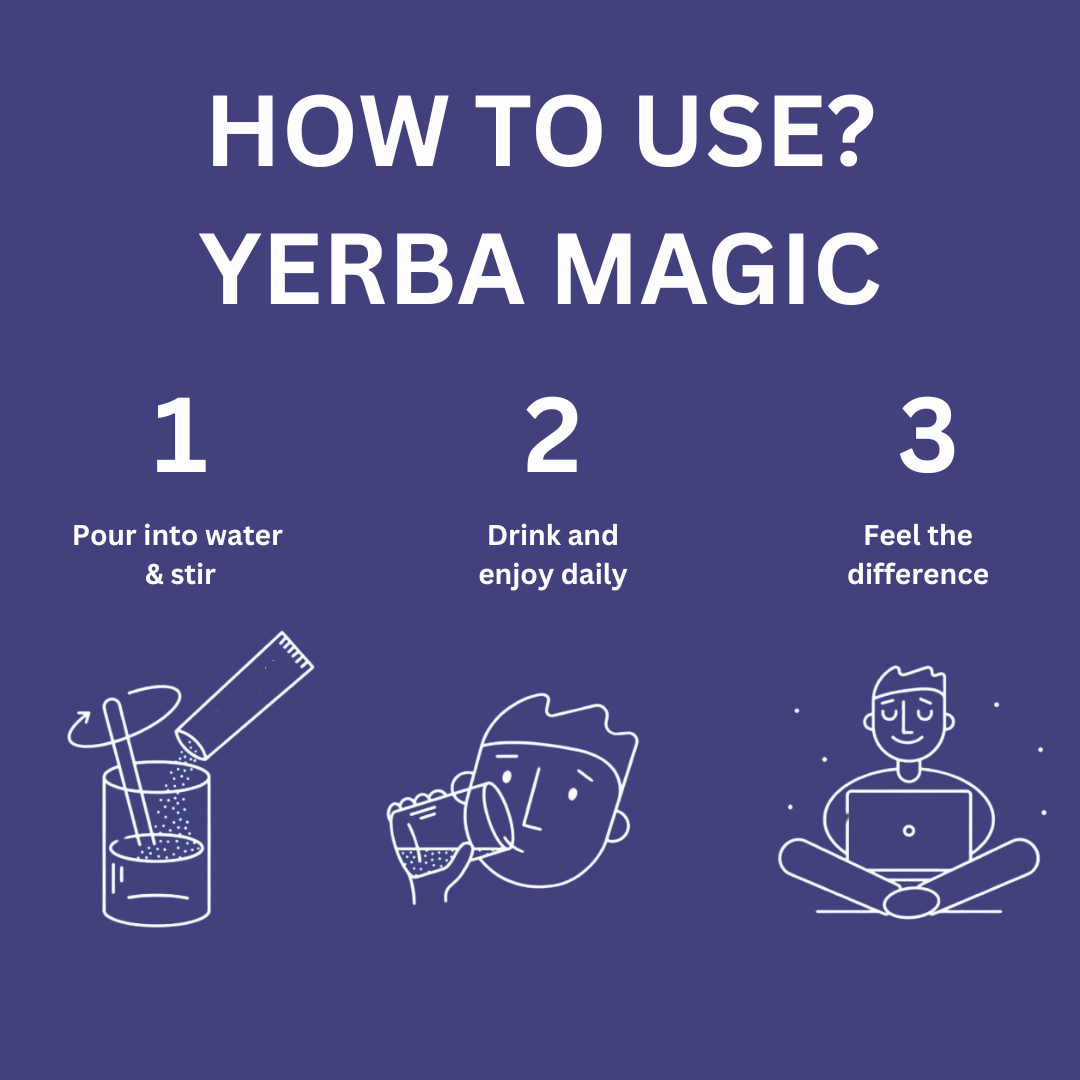 HOW TO USE?
YERBA MAGIC

1

Pour into water & stir

2

Drink and enjoy daily

3

Feel the difference