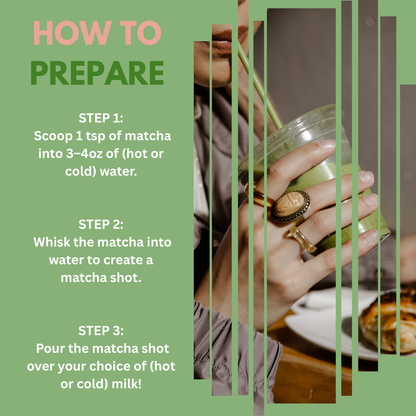 HOW TO
PREPARE

STEP 1:
Scoop 1 tsp of matcha into 3–4oz of (hot or cold) water.

STEP 2:
Whisk the matcha into water to create a matcha shot.

STEP 3:
Pour the matcha shot over your choice of (hot or cold) milk!